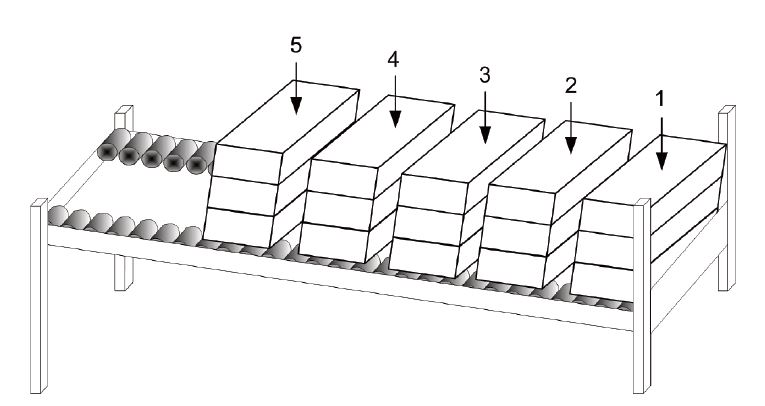 5
4
3
2
1